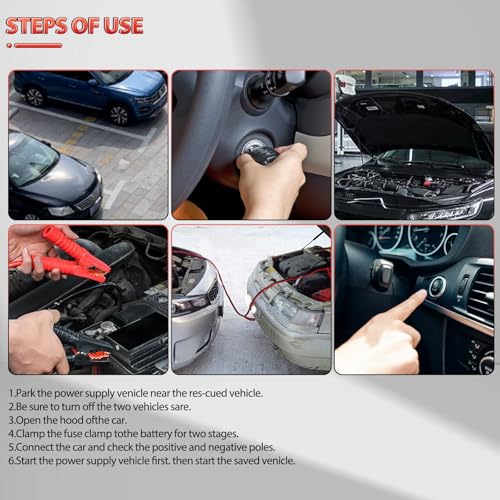 STEPS OF USE

1.Park the power supply venicle near the res-cued vehicle.
2.Be sure to turn off the two vehicles sare.
3.Open the hood ofthe car.
4.Clamp the fuse clamp tothe battery for two stages.
5.Connect the car and check the positive and negative poles.
6.Start the power supply vehicle first. then start the saved venicle.