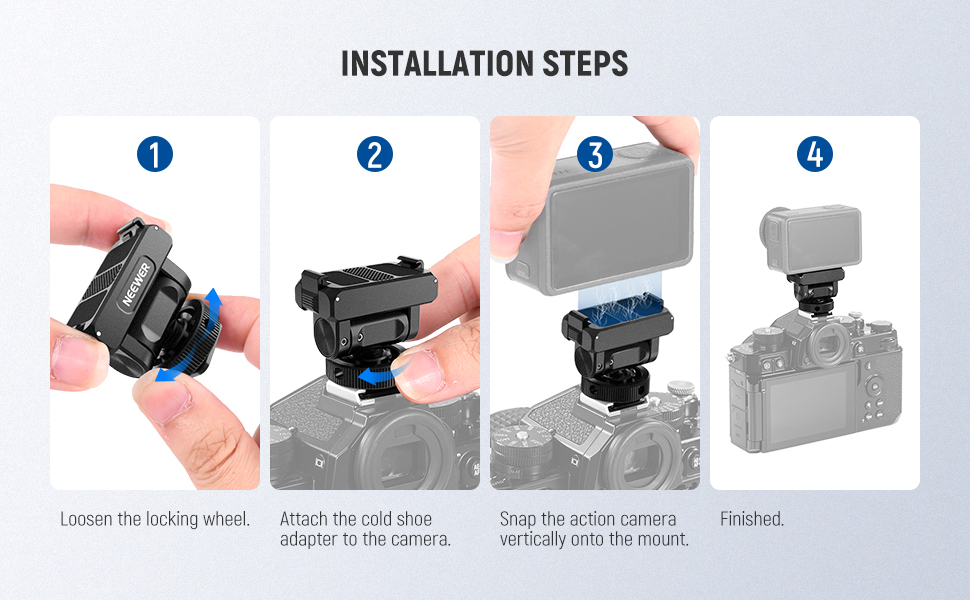 INSTALLATION STEPS

1

NEEWER

Loosen the locking wheel.

2

Attach the cold shoe adapter to the camera.

3

Snap the action camera vertically onto the mount.

4

Finished.