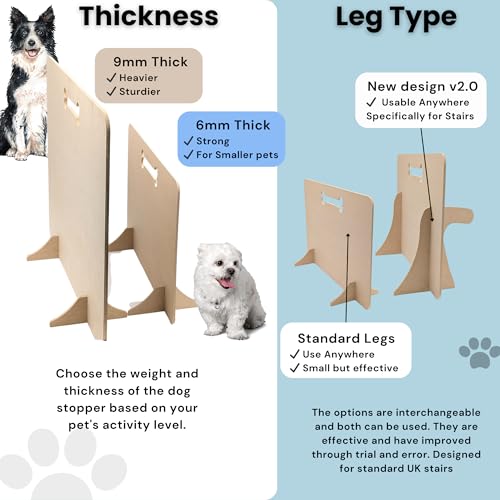 Thickness

9mm Thick
✓ Heavier
✓ Sturdier

6mm Thick
✓ Strong
✓ For Smaller pets

Choose the weight and thickness of the dog stopper based on your pet's activity level.

Leg Type

New design v2.0
✓ Usable Anywhere
Specifically for Stairs

Standard Legs
✓ Use Anywhere
✓ Small but effective

The options are interchangeable and both can be used. They are effective and have improved through trial and error. Designed for standard UK stairs