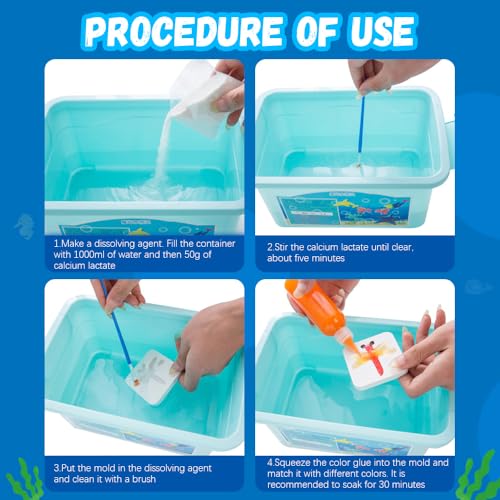 PROCEDURE OF USE

1.Make a dissolving agent. Fill the container with 1000ml of water and then 50g of calcium lactate

2.Stir the calcium lactate until clear, about five minutes

3.Put the mold in the dissolving agent and clean it with a brush

4.Squeeze the color glue into the mold and match it with different colors. It is recommended to soak for 30 minutes