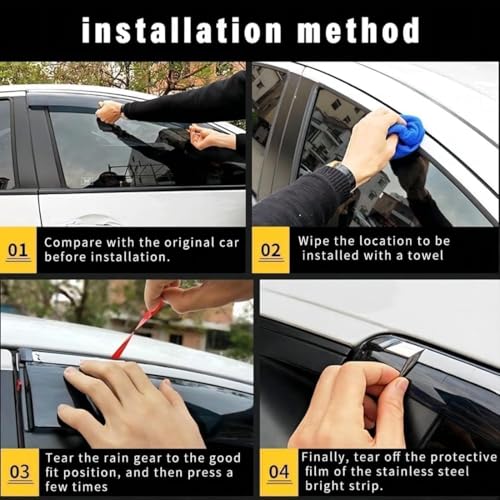 installation method

01 Compare with the original car before installation.

02 Wipe the location to be installed with a towel

03 Tear the rain gear to the good fit position, and then press a few times

04 Finally, tear off the protective film of the stainless steel bright strip.