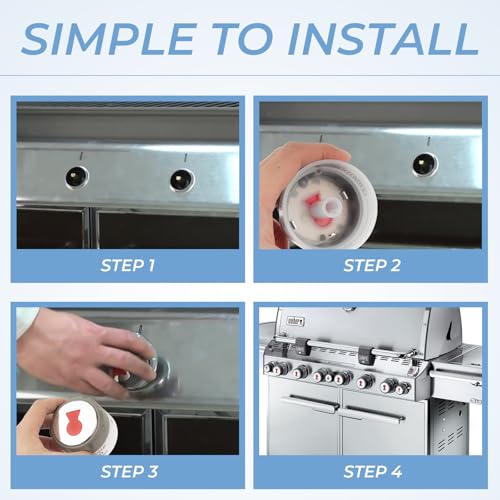 SIMPLE TO INSTALL

STEP 1

STEP 2

STEP 3

weber

STEP 4