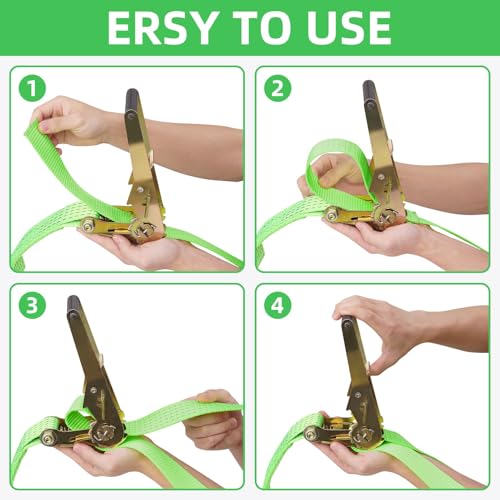 ERSY TO USE

1

2

3

4