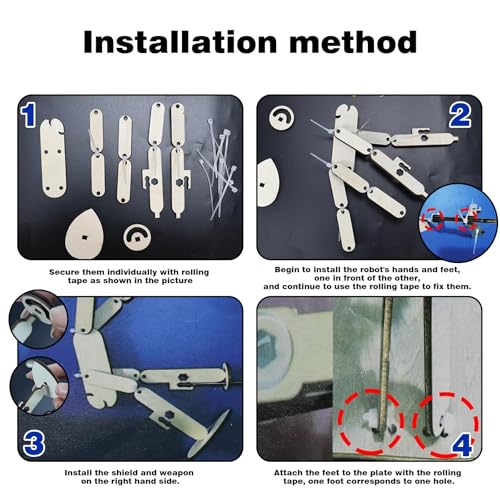 Installation method

1

Secure them individually with rolling tape as shown in the picture

2

Begin to install the robot's hands and feet, one in front of the other, and continue to use the rolling tape to fix them.

3

Install the shield and weapon on the right hand side.

4

Attach the feet to the plate with the rolling tape, one foot corresponds to one hole.