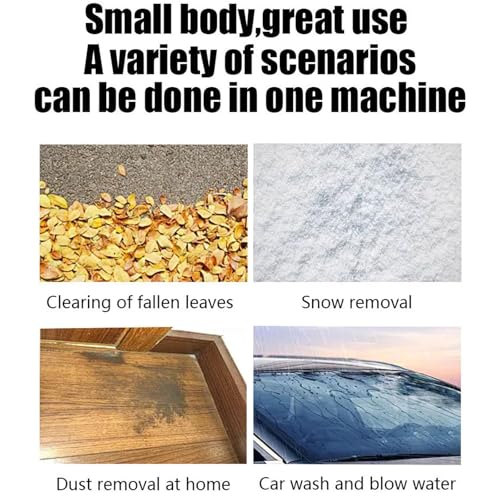 Small body,great use
A variety of scenarios
can be done in one machine

Clearing of fallen leaves

Snow removal

Dust removal at home

Car wash and blow water