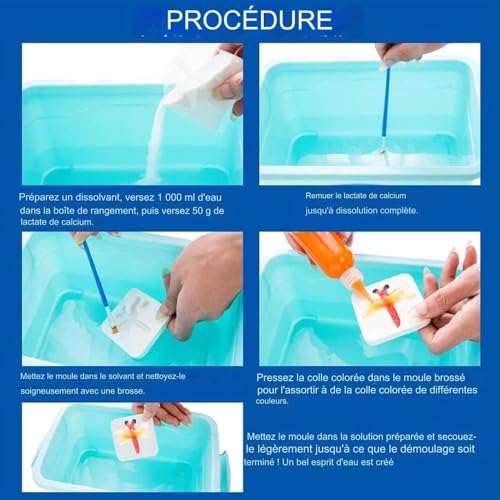 PROCÉDURE

Préparez un dissolvant, versez 1 000 ml d'eau dans la boîte de rangement, puis versez 50 g de lactate de calcium.

Remuer le lactate de calcium jusqu'à dissolution complète.

Mettez le moule dans le solvant et nettoyez-le soigneusement avec une brosse.

Pressez la colle colorée dans le moule brossé pour l'assortir à de la colle colorée de différentes couleurs.

Mettez le moule dans la solution préparée et secouez-le légèrement jusqu'à ce que le démoulage soit terminé ! Un bel esprit d'eau est créé