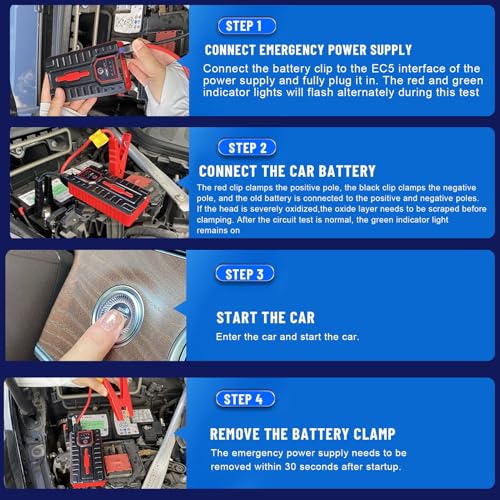 STEP 1

CONNECT EMERGENCY POWER SUPPLY

Connect the battery clip to the EC5 interface of the power supply and fully plug it in. The red and green indicator lights will flash alternately during this test

STEP 2

CONNECT THE CAR BATTERY

The red clip clamps the positive pole, the black clip clamps the negative pole, and the old battery is connected to the positive and negative poles. If the head is severely oxidized,the oxide layer needs to be scraped before clamping. After the circuit test is normal, the green indicator light remains on

STEP 3

START THE CAR

Enter the car and start the car.

STEP 4

REMOVE THE BATTERY CLAMP

The emergency power supply needs to be removed within 30 seconds after startup.