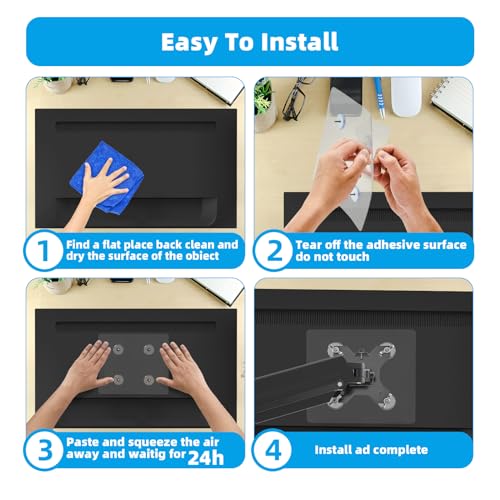 Easy To Install

1 Find a flat place back clean and dry the surface of the obiect

2 Tear off the adhesive surface do not touch

3 Paste and squeeze the air away and waitig for 24h

4 Install ad complete