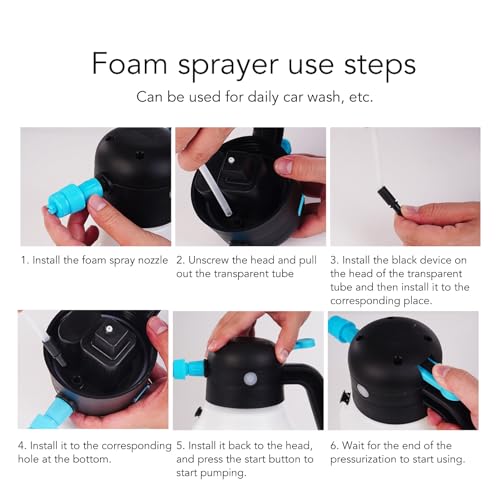 Foam sprayer use steps

Can be used for daily car wash, etc.

1. Install the foam spray nozzle

2. Unscrew the head and pull out the transparent tube

3. Install the black device on the head of the transparent tube and then install it to the corresponding place.

4. Install it to the corresponding hole at the bottom.

5. Install it back to the head, and press the start button to start pumping.

6. Wait for the end of the pressurization to start using.