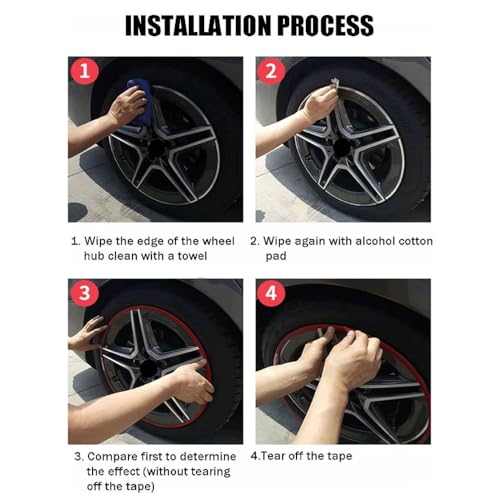 INSTALLATION PROCESS

1

2

1. Wipe the edge of the wheel hub clean with a towel

2. Wipe again with alcohol cotton pad

3

4

3. Compare first to determine the effect (without tearing off the tape)

4.Tear off the tape