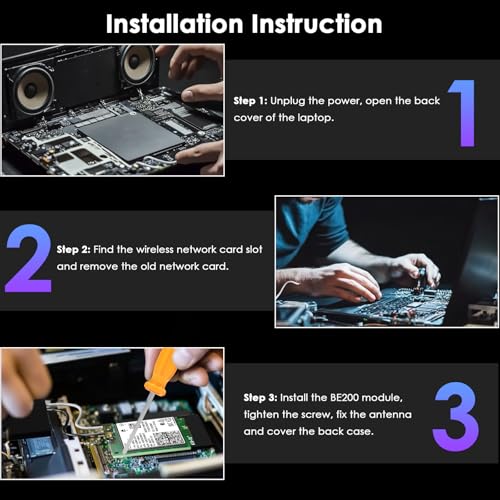 Installation Instruction

Step 1: Unplug the power, open the back cover of the laptop.

1

2

Step 2: Find the wireless network card slot and remove the old network card.

Step 3: Install the BE200 module, tighten the screw, fix the antenna and cover the back case.

3