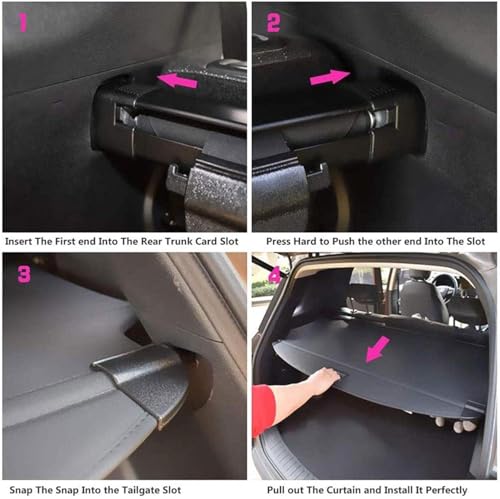 1

Insert The First end Into The Rear Trunk Card Slot

2

Press Hard to Push the other end Into The Slot

3

Snap The Snap Into the Tailgate Slot

4

Pull out The Curtain and Install It Perfectly