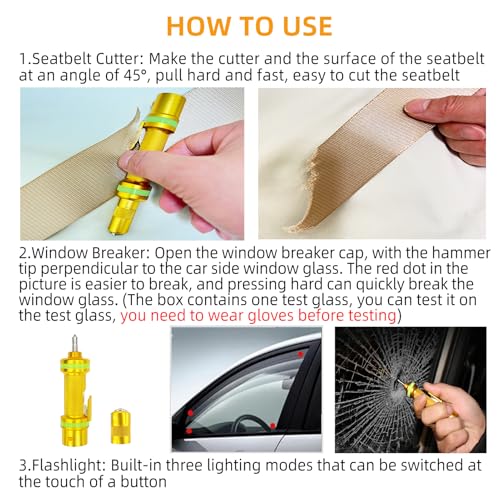 HOW TO USE

1.Seatbelt Cutter: Make the cutter and the surface of the seatbelt at an angle of 45°, pull hard and fast, easy to cut the seatbelt

2.Window Breaker: Open the window breaker cap, with the hammer tip perpendicular to the car side window glass. The red dot in the picture is easier to break, and pressing hard can quickly break the window glass. (The box contains one test glass, you can test it on the test glass, you need to wear gloves before testing)

3.Flashlight: Built-in three lighting modes that can be switched at the touch of a button