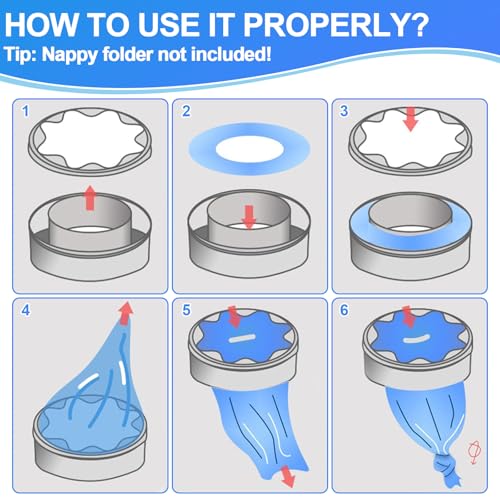 HOW TO USE IT PROPERLY?
Tip: Nappy folder not included!

1

2

3

4

5

6