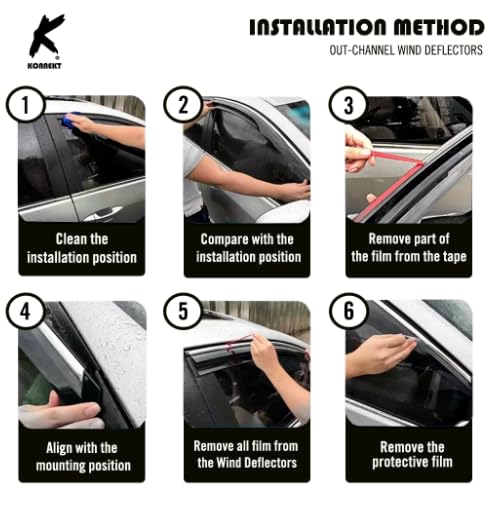 K
KONNEKT

INSTALLATION METHOD
OUT-CHANNEL WIND DEFLECTORS

1
Clean the installation position

2
Compare with the installation position

3
Remove part of the film from the tape

4
Align with the mounting position

5
Remove all film from the Wind Deflectors

6
Remove the protective film