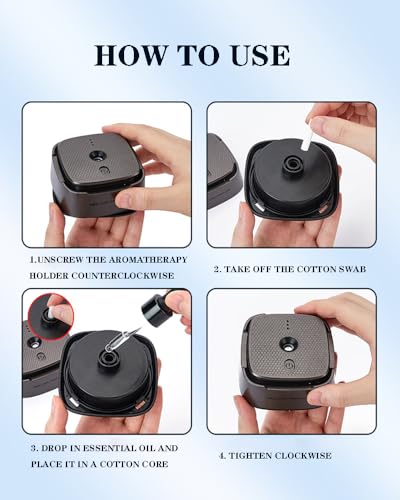 HOW TO USE

1.UNSCREW THE AROMATHERAPY HOLDER COUNTERCLOCKWISE

2. TAKE OFF THE COTTON SWAB

3. DROP IN ESSENTIAL OIL AND PLACE IT IN A COTTON CORE

4. TIGHTEN CLOCKWISE