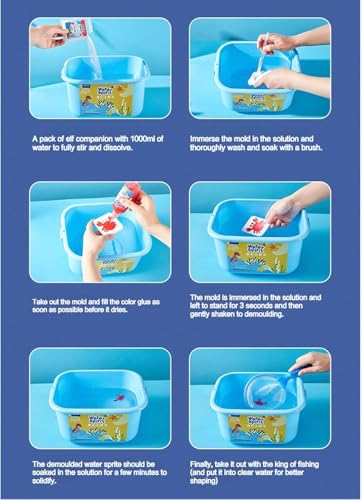 A pack of elf companion with 1000ml of water to fully stir and dissolve.

Immerse the mold in the solution and thoroughly wash and soak with a brush.

Take out the mold and fill the color glue as soon as possible before it dries.

The mold is immersed in the solution and left to stand for 3 seconds and then gently shaken to demoulding.

The demoulded water sprite should be soaked in the solution for a few minutes to solidify.

Finally, take it out with the king of fishing (and put it into clear water for better shaping)