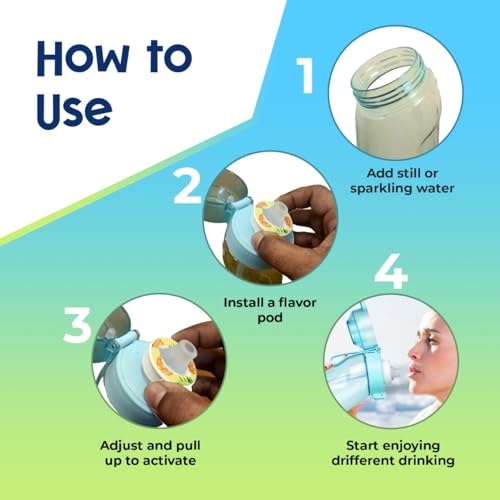 How to Use

1

Add still or sparkling water

2

Install a flavor pod

3

Adjust and pull up to activate

4

Start enjoying drifferent drinking