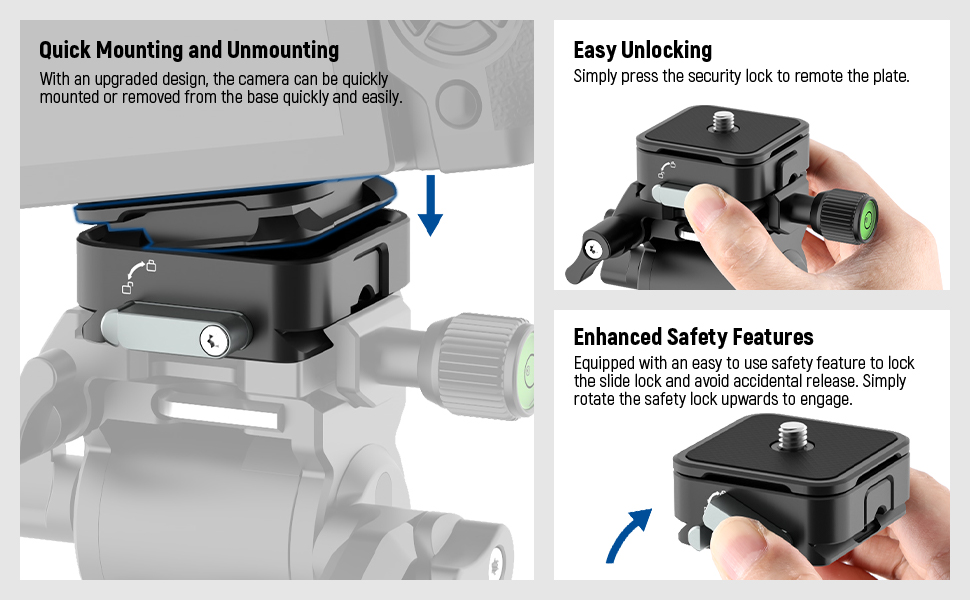 Quick Mounting and Unmounting
With an upgraded design, the camera can be quickly mounted or removed from the base quickly and easily.

Easy Unlocking
Simply press the security lock to remote the plate.

Enhanced Safety Features
Equipped with an easy to use safety feature to lock the slide lock and avoid accidental release. Simply rotate the safety lock upwards to engage.