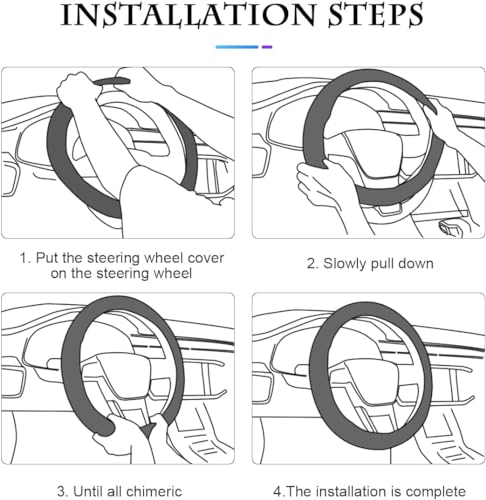 INSTALLATION STEPS

1. Put the steering wheel cover on the steering wheel

2. Slowly pull down

3. Until all chimeric

4.The installation is complete