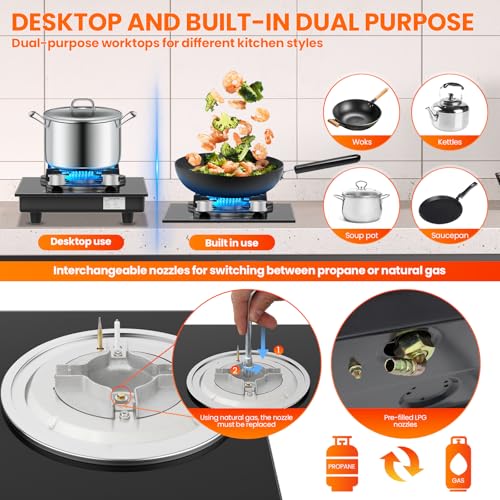 DESKTOP AND BUILT-IN DUAL PURPOSE
Dual-purpose worktops for different kitchen styles

Woks

Kettles

Soup pot

Saucepan

Desktop use

Built in use

Interchangeable nozzles for switching between propane or natural gas

1

2

Using natural gas, the nozzle must be replaced

Pre-filled LPG nozzles

PROPANE

GAS