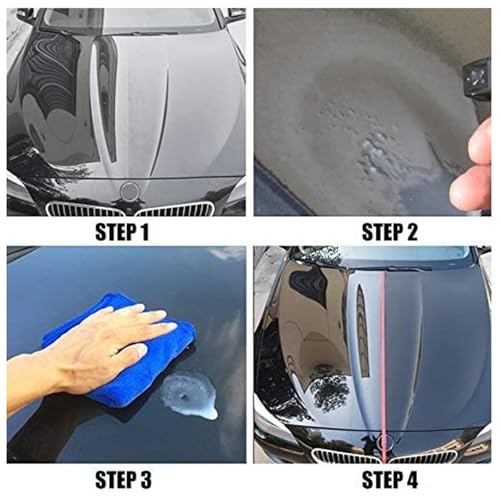 STEP 1

STEP 2

STEP 3

STEP 4