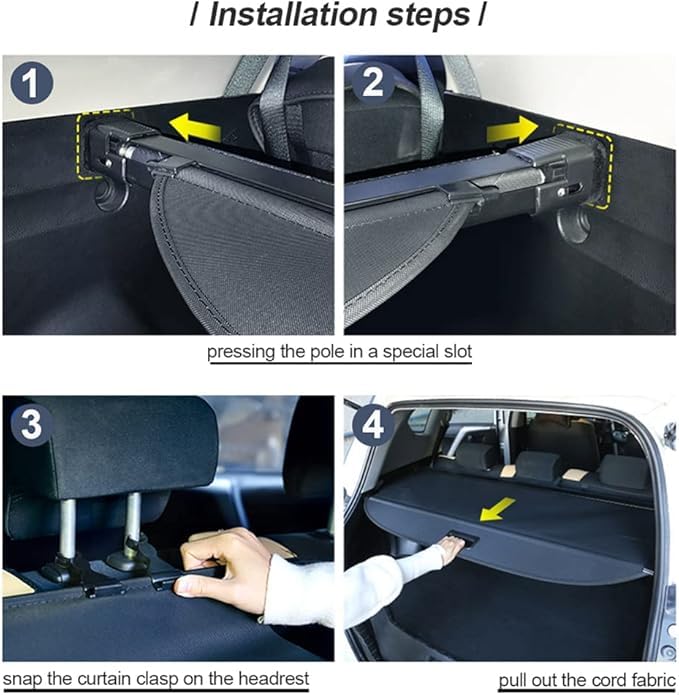 / Installation steps /

1

2

pressing the pole in a special slot

3

4

snap the curtain clasp on the headrest

pull out the cord fabric