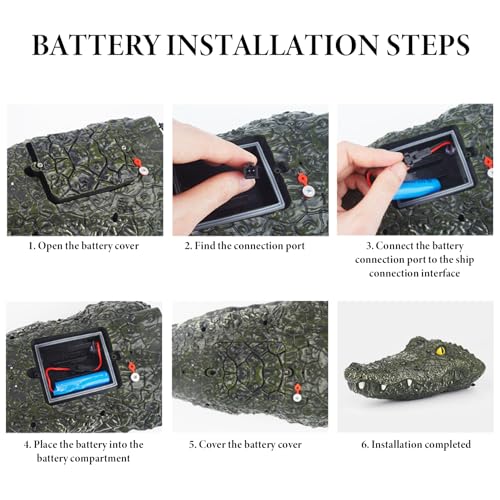 BATTERY INSTALLATION STEPS

1. Open the battery cover

2. Find the connection port

3. Connect the battery connection port to the ship connection interface

4. Place the battery into the battery compartment

5. Cover the battery cover

6. Installation completed