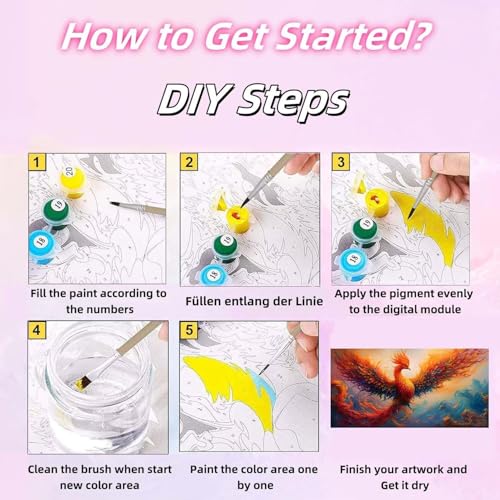 How to Get Started?

DIY Steps

1

20

19

18

Fill the paint according to the numbers

2

19

18

Füllen entlang der Linie

3

19

18

Apply the pigment evenly to the digital module

4

Clean the brush when start new color area

5

Paint the color area one by one

Finish your artwork and Get it dry