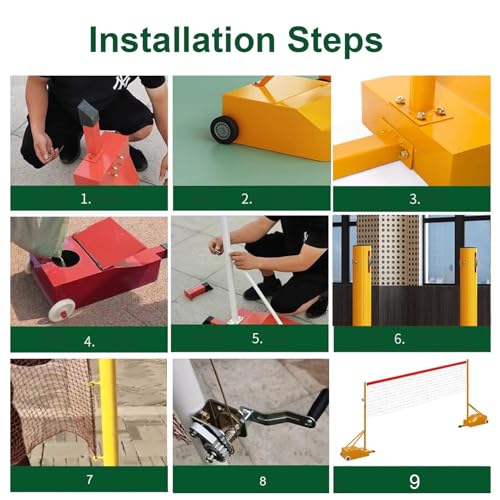 Installation Steps

1.

2.

3.

4.

5.

6.

7

8

9