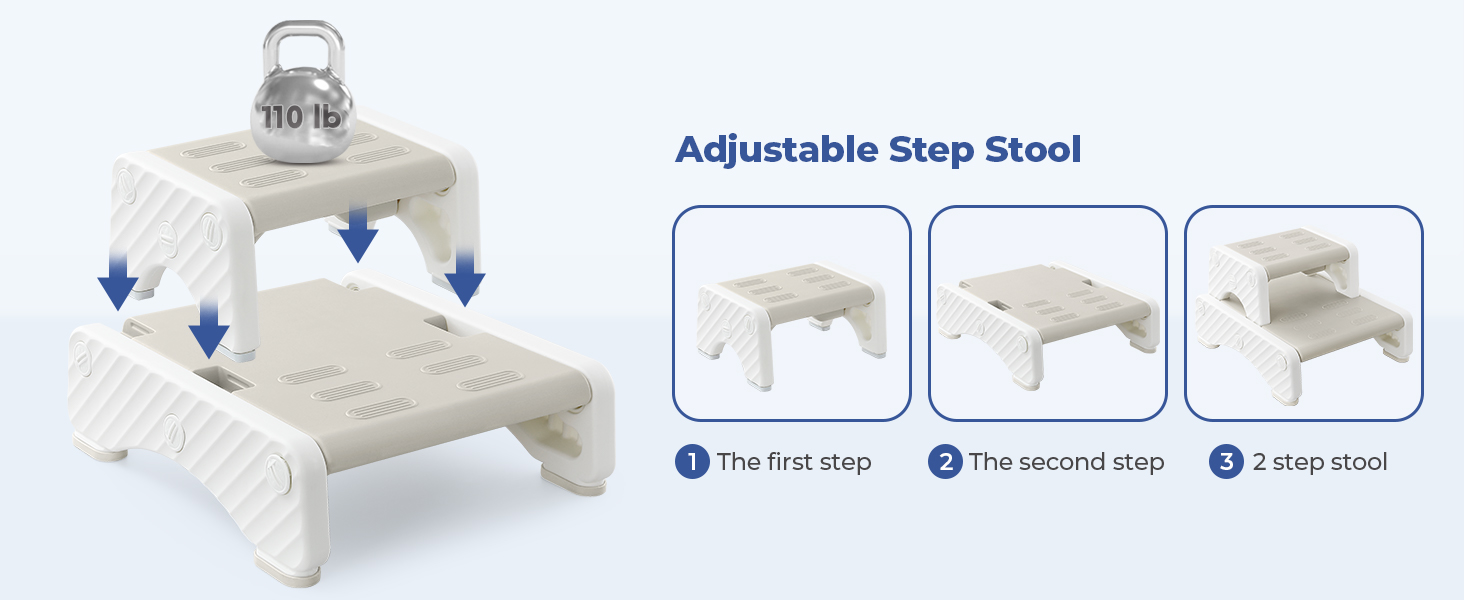 110 lb

Adjustable Step Stool

1 The first step

2 The second step

3 2 step stool