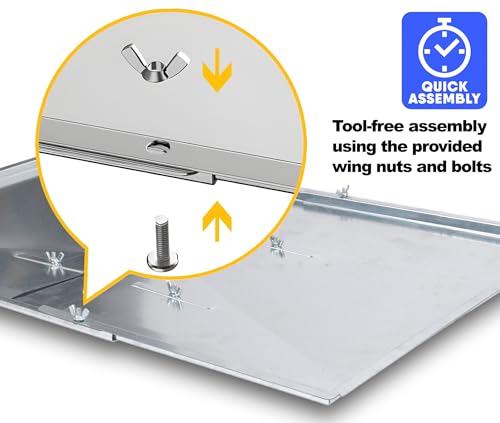 QUICK ASSEMBLY

Tool-free assembly using the provided wing nuts and bolts