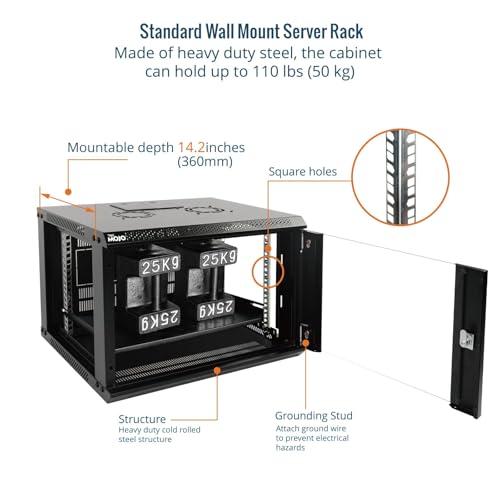 Standard Wall Mount Server Rack
Made of heavy duty steel, the cabinet can hold up to 110 lbs (50 kg)

Mountable depth 14.2inches (360mm)

Square holes

MOJO

25Kg

25Kg

25Kg

25Kg

Structure
Heavy duty cold rolled steel structure

Grounding Stud
Attach ground wire to prevent electrical hazards