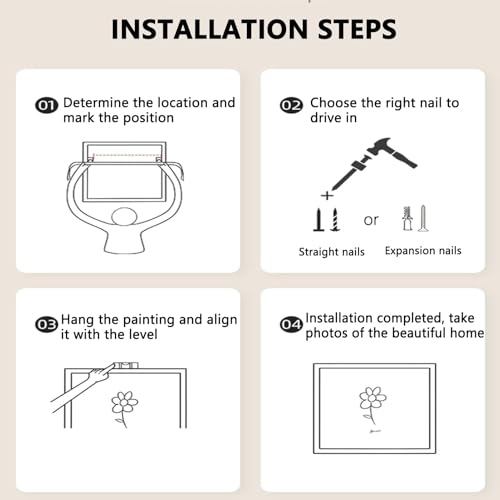 INSTALLATION STEPS

01 Determine the location and mark the position

02 Choose the right nail to drive in

+

or

Straight nails

Expansion nails

03 Hang the painting and align it with the level

04 Installation completed, take photos of the beautiful home