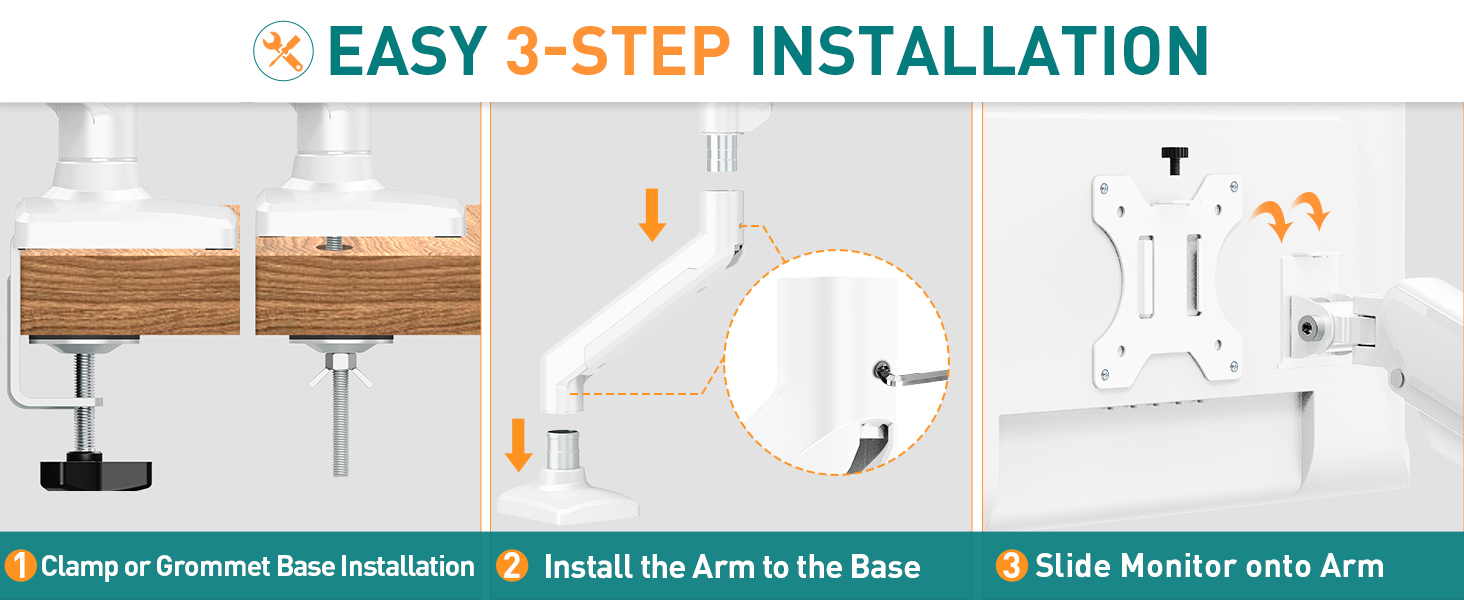 EASY 3-STEP INSTALLATION

1 Clamp or Grommet Base Installation

2 Install the Arm to the Base

3 Slide Monitor onto Arm