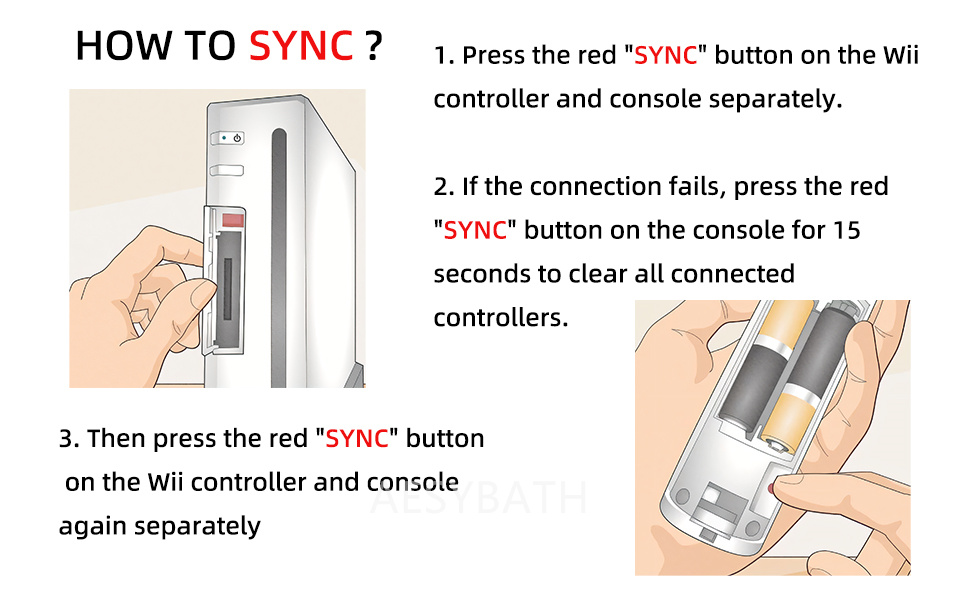 HOW TO SYNC ?

1. Press the red "SYNC" button on the Wii controller and console separately.

2. If the connection fails, press the red "SYNC" button on the console for 15 seconds to clear all connected controllers.

3. Then press the red "SYNC" button on the Wii controller and console again separately

AESYBATH