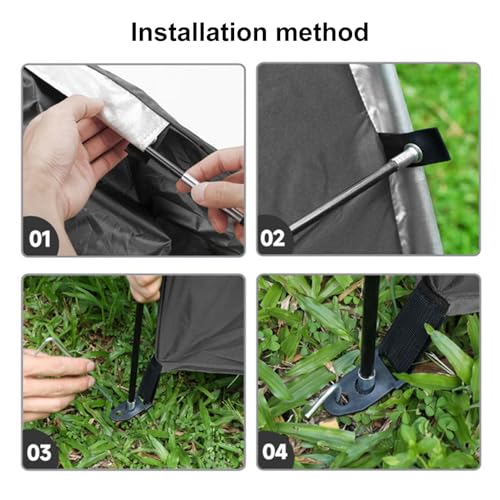 Installation method

01

02

03

04