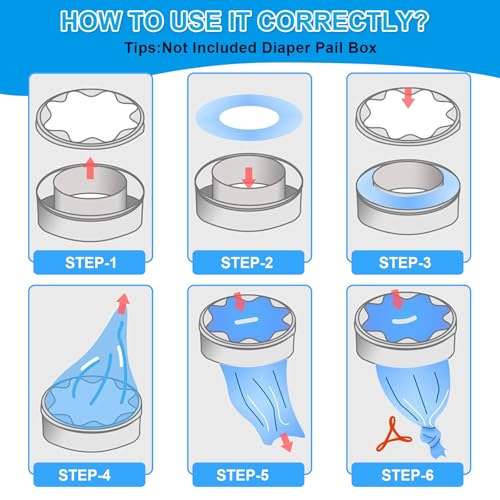 HOW TO USE IT CORRECTLY?

Tips:Not Included Diaper Pail Box

STEP-1

STEP-2

STEP-3

STEP-4

STEP-5

STEP-6