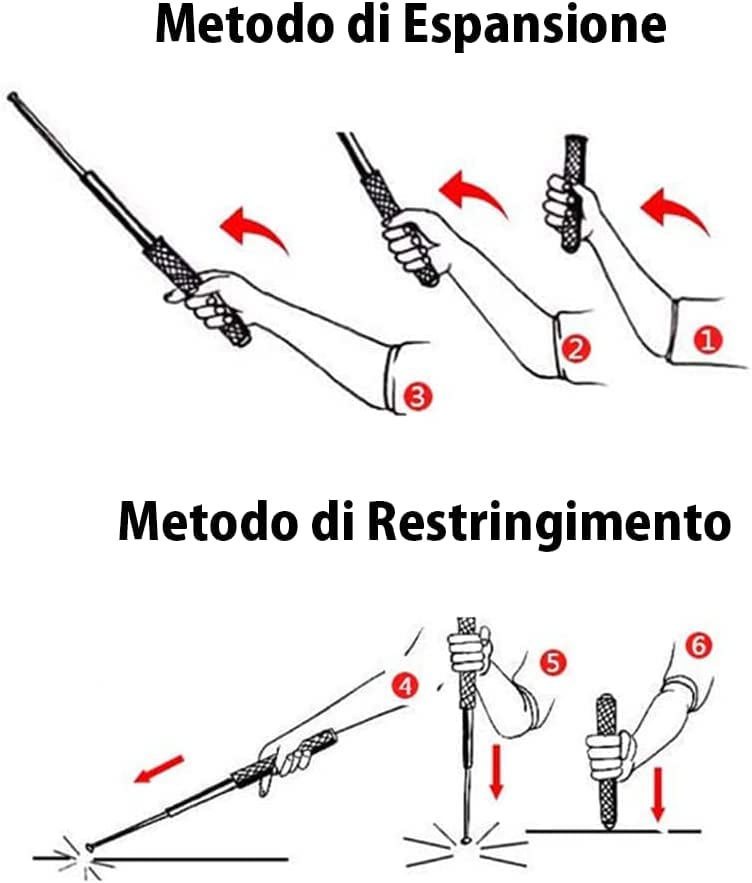 Metodo di Espansione

3 2 1

Metodo di Restringimento

4 5 6