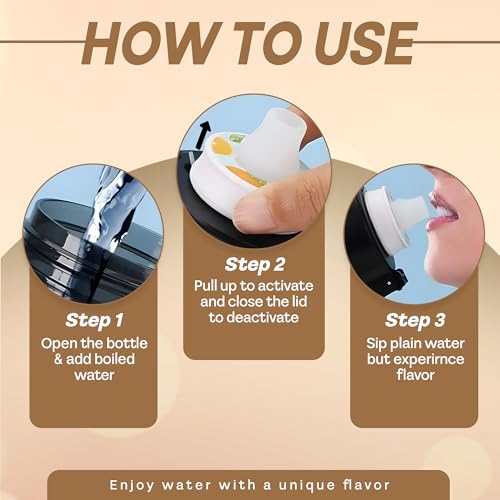 HOW TO USE

Step 1
Open the bottle & add boiled water

Step 2
Pull up to activate and close the lid to deactivate

Step 3
Sip plain water but experirnce flavor

Enjoy water with a unique flavor