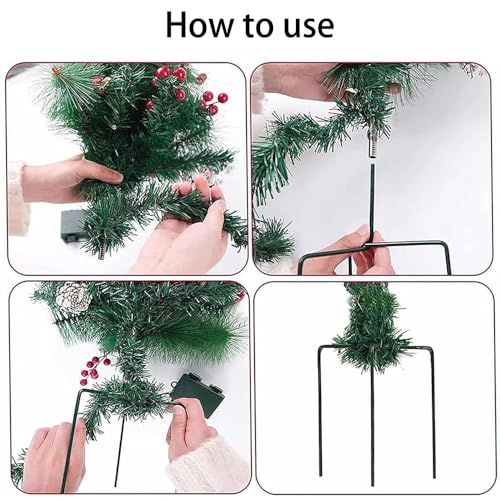 How to use