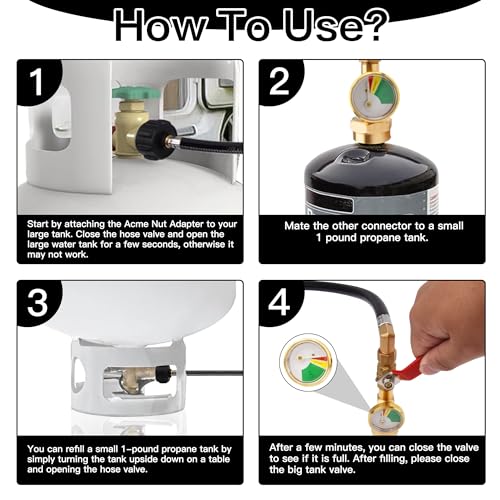 How To Use?

1

Start by attaching the Acme Nut Adapter to your large tank. Close the hose valve and open the large water tank for a few seconds, otherwise it may not work.

2

Mate the other connector to a small 1 pound propane tank.

3

You can refill a small 1-pound propane tank by simply turning the tank upside down on a table and opening the hose valve.

4

After a few minutes, you can close the valve to see if it is full. After filling, please close the big tank valve.