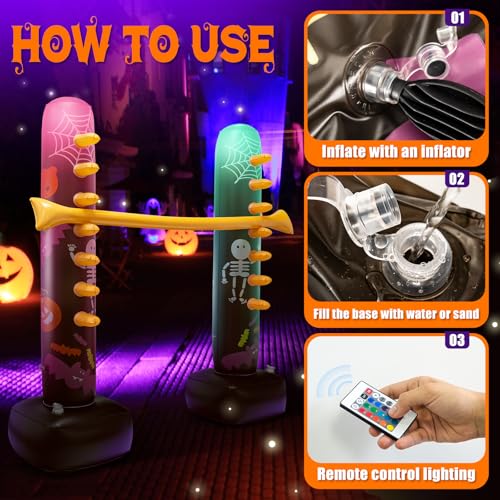 HOW TO USE

01

Inflate with an inflator

02

Fill the base with water or sand

03

Remote control lighting