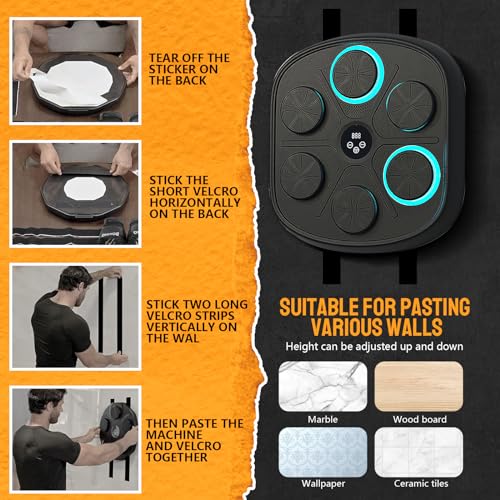 TEAR OFF THE STICKER ON THE BACK

STICK THE SHORT VELCRO HORIZONTALLY ON THE BACK

STICK TWO LONG VELCRO STRIPS VERTICALLY ON THE WAL

THEN PASTE THE MACHINE AND VELCRO TOGETHER

888

SUITABLE FOR PASTING VARIOUS WALLS

Height can be adjusted up and down

Marble

Wood board

Wallpaper

Ceramic tiles