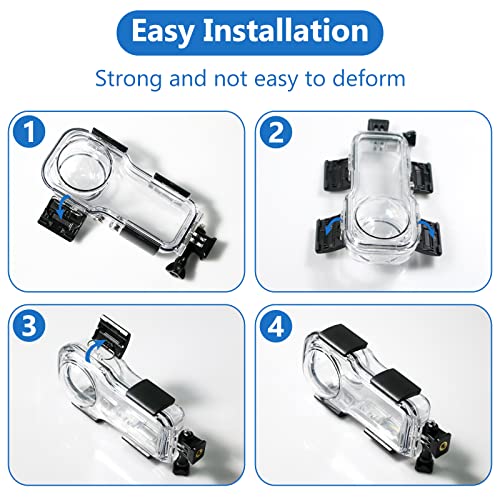 Easy Installation

Strong and not easy to deform

1

2

3

4