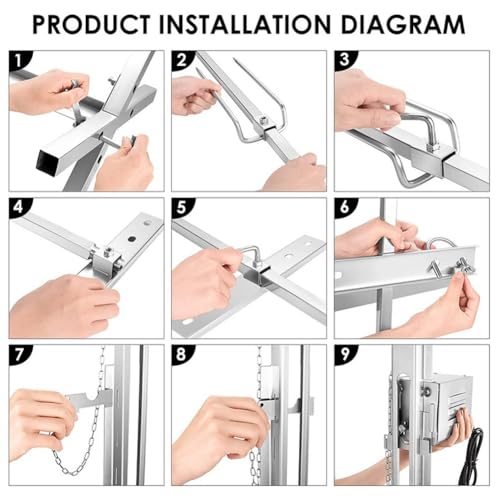 PRODUCT INSTALLATION DIAGRAM

1

2

3

4

5

6

7

8

9