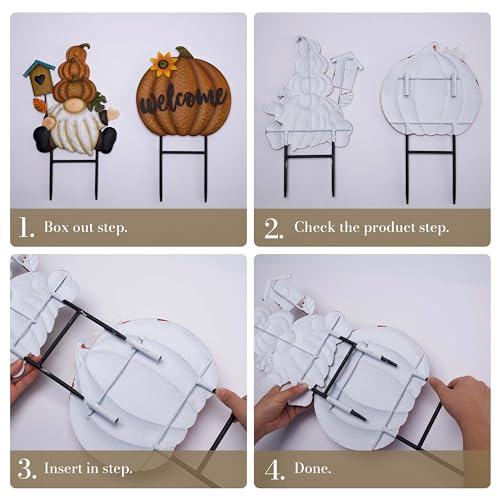 welcome

1. Box out step.

2. Check the product step.

3. Insert in step.

4. Done.