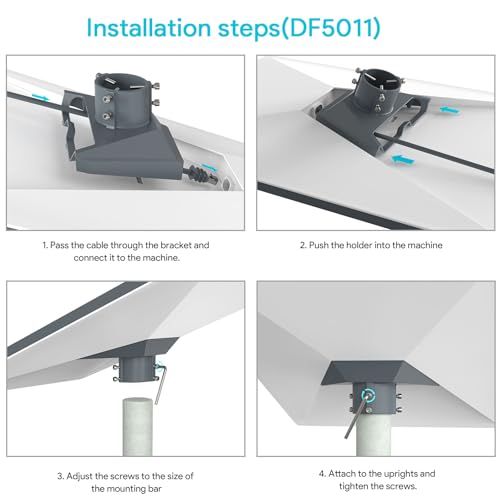 Installation steps(DF5011)

1. Pass the cable through the bracket and connect it to the machine.

2. Push the holder into the machine

3. Adjust the screws to the size of the mounting bar

4. Attach to the uprights and tighten the screws.