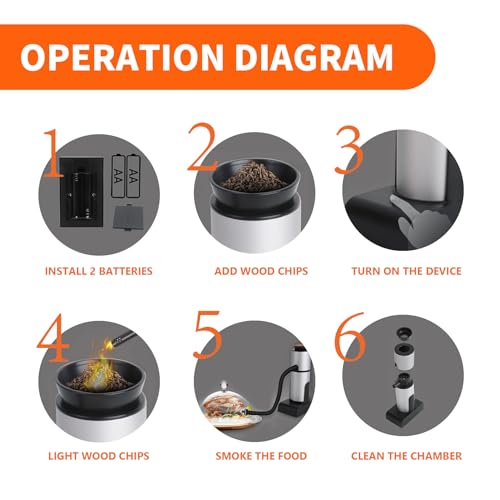 OPERATION DIAGRAM

1
AA
AA
INSTALL 2 BATTERIES

2
ADD WOOD CHIPS

3
TURN ON THE DEVICE

4
LIGHT WOOD CHIPS

5
SMOKE THE FOOD

6
CLEAN THE CHAMBER