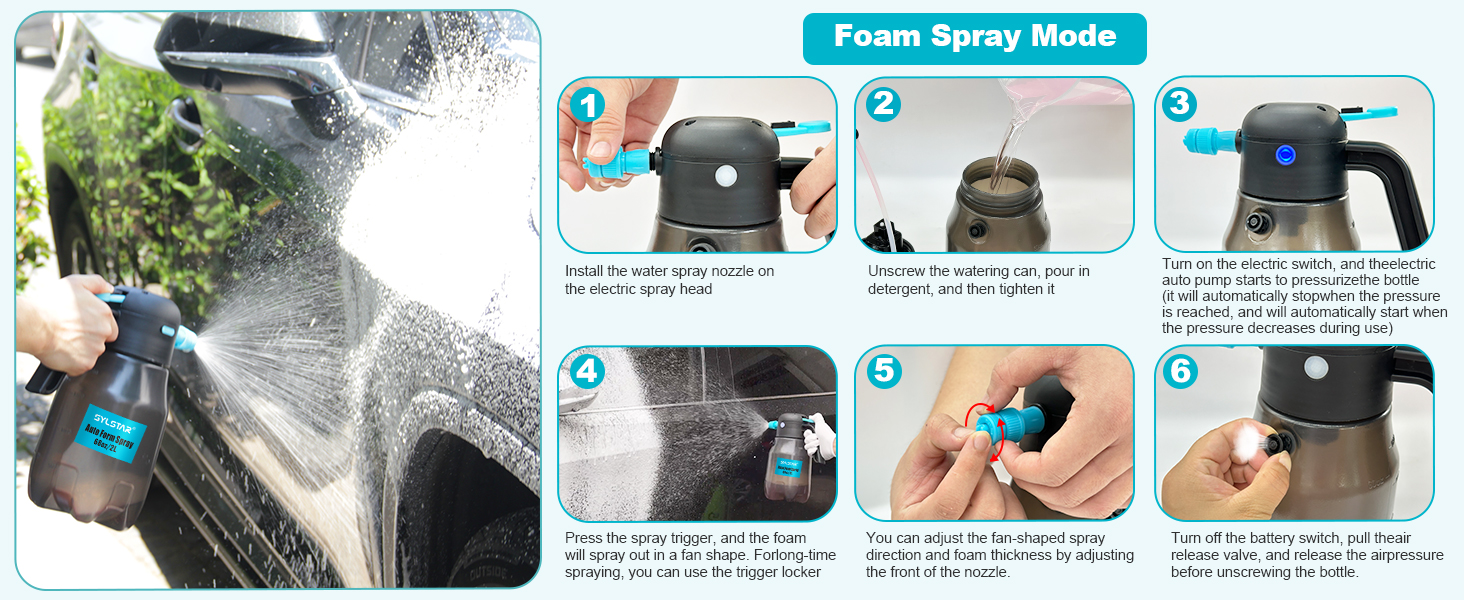 SYLSTAR
Auto Form Spray
68oz/2L

Foam Spray Mode

1
Install the water spray nozzle on the electric spray head

2
Unscrew the watering can, pour in detergent, and then tighten it

3
Turn on the electric switch, and theelectric auto pump starts to pressurizethe bottle (it will automatically stopwhen the pressure is reached, and will automatically start when the pressure decreases during use)

4
Press the spray trigger, and the foam will spray out in a fan shape. Forlong-time spraying, you can use the trigger locker

5
You can adjust the fan-shaped spray direction and foam thickness by adjusting the front of the nozzle.

6
Turn off the battery switch, pull theair release valve, and release the airpressure before unscrewing the bottle.